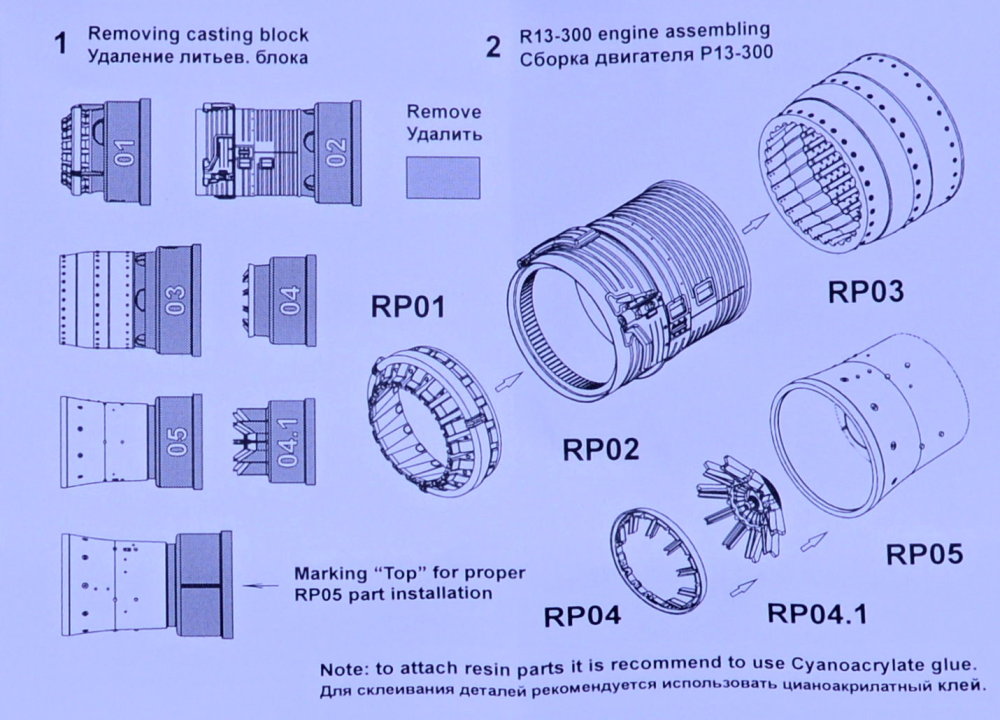 1 Removing casting block
Удаление литьев. блока

01

02

Remove
Удалить

03

04

05

04.1

Marking "Top" for proper RP05 part installation

2 R13-300 engine assembling
Сборка двигателя Р13-300

RP01

RP02

RP03

RP04

RP04.1

RP05

Note: to attach resin parts it is recommend to use Cyanoacrylate glue.
Для склеивания деталей рекомендуется использовать цианоакрилатный клей.