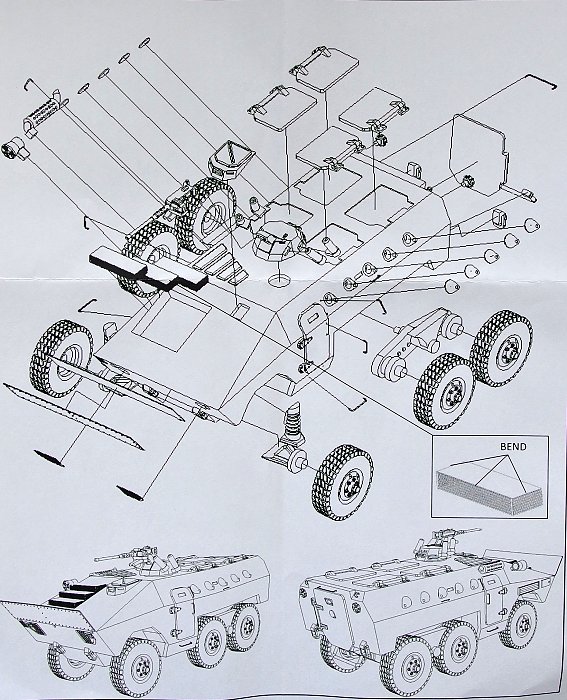 BEND