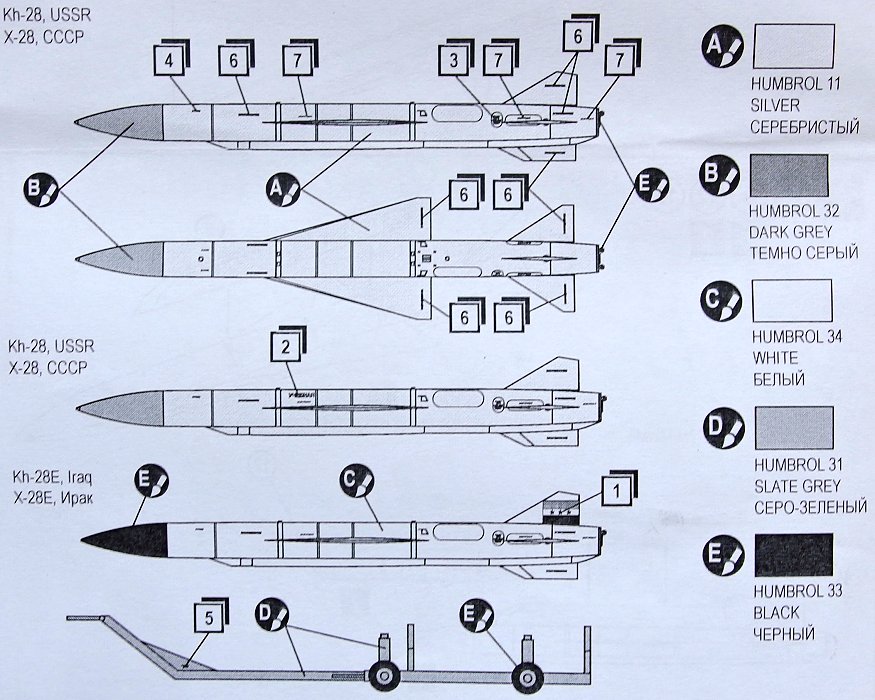 Kh-28, USSR
X-28, СССР

4
6
7
3
7
6
7

B
A
E

6
6
6
6

Kh-28, USSR
X-28, СССР

2

Kh-28E, Iraq
X-28E, Ирак

E
C
1

5
D
E

A
HUMBROL 11
SILVER
СЕРЕБРИСТЫЙ

B
HUMBROL 32
DARK GREY
ТЕМНО СЕРЫЙ

C
HUMBROL 34
WHITE
БЕЛЫЙ

D
HUMBROL 31
SLATE GREY
СЕРО-ЗЕЛЕНЫЙ

E
HUMBROL 33
BLACK
ЧЕРНЫЙ