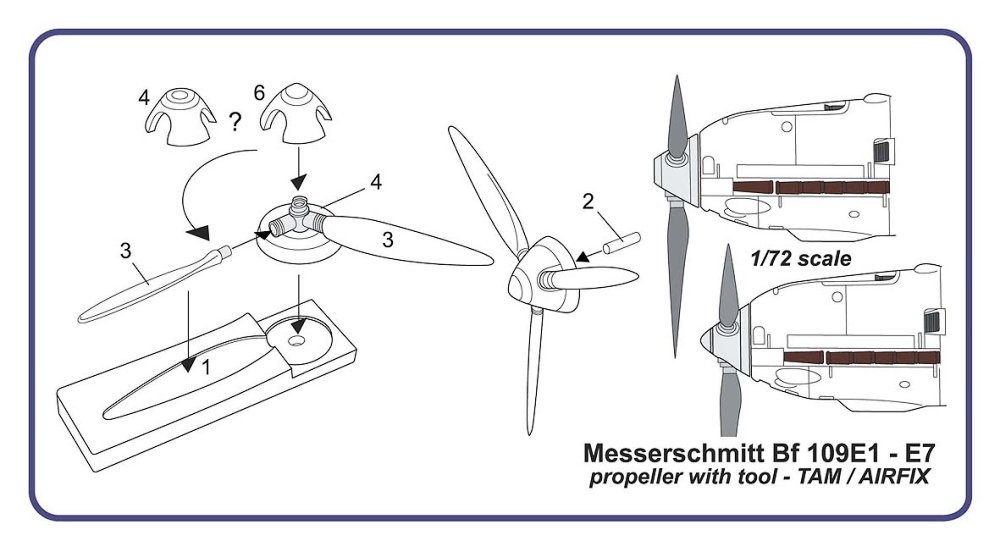 4
?
6
4
3
3
1
2
1/72 scale
Messerschmitt Bf 109E1 - E7
propeller with tool - TAM / AIRFIX