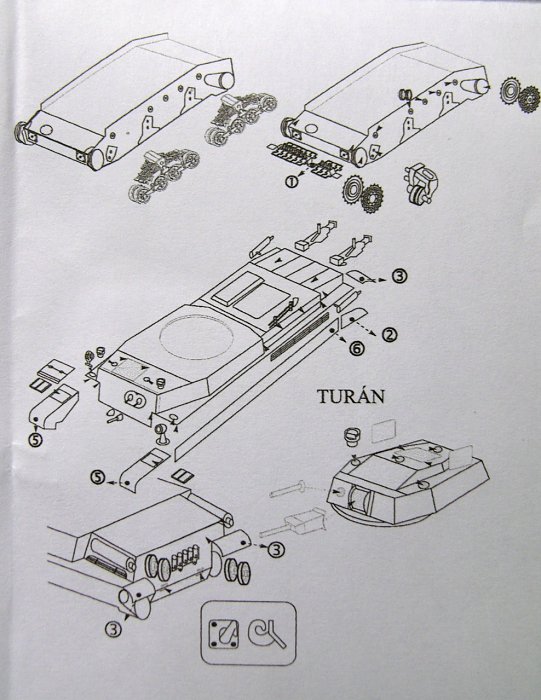 ①
③
②
⑥
TURÁN
⑤
⑤
③
③