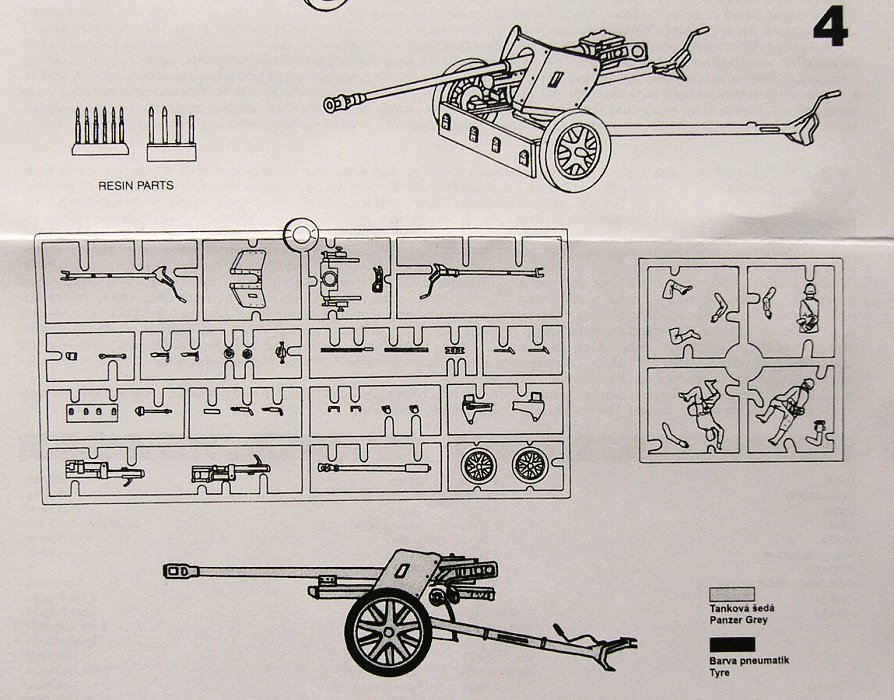 4

RESIN PARTS

Tanková šedá
Panzer Grey

Barva pneumatik
Tyre