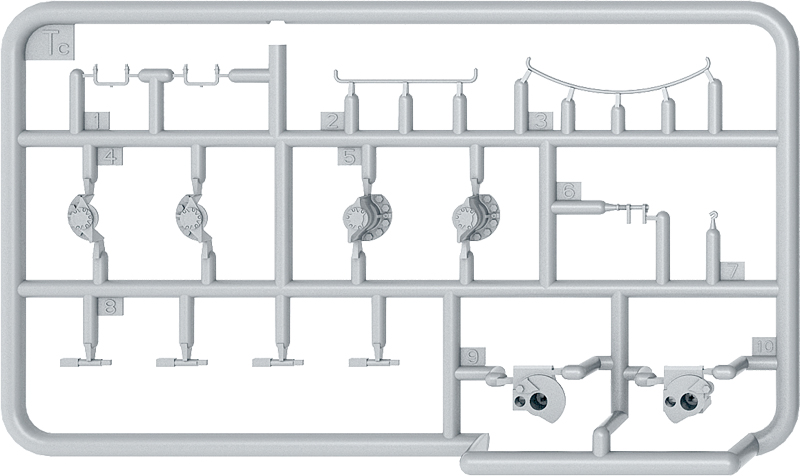 Tc
1
2
3
4
5
6
7
8
9
10