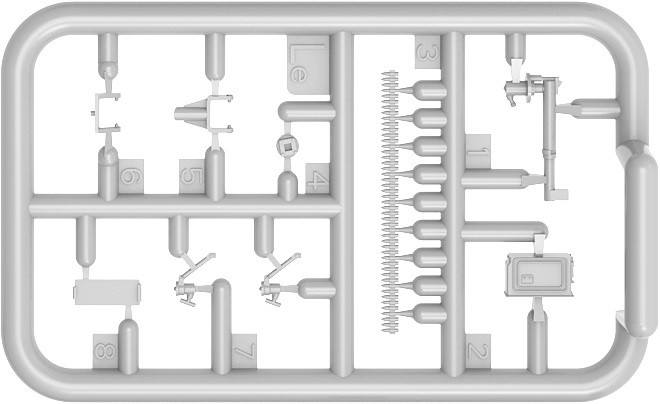 Le
6
5
4
3
1
8
7
2