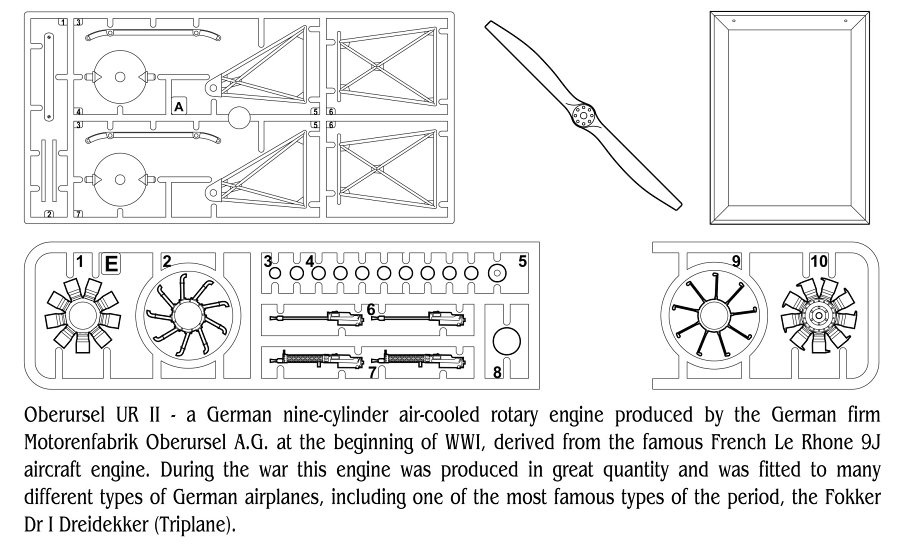 1 3 A 4 5 6 3 5 6 2 7

1 E 2 3 4 5 6 7 8 9 10

Oberursel UR II - a German nine-cylinder air-cooled rotary engine produced by the German firm Motorenfabrik Oberursel A.G. at the beginning of WWI, derived from the famous French Le Rhone 9J aircraft engine. During the war this engine was produced in great quantity and was fitted to many different types of German airplanes, including one of the most famous types of the period, the Fokker Dr I Dreidekker (Triplane).