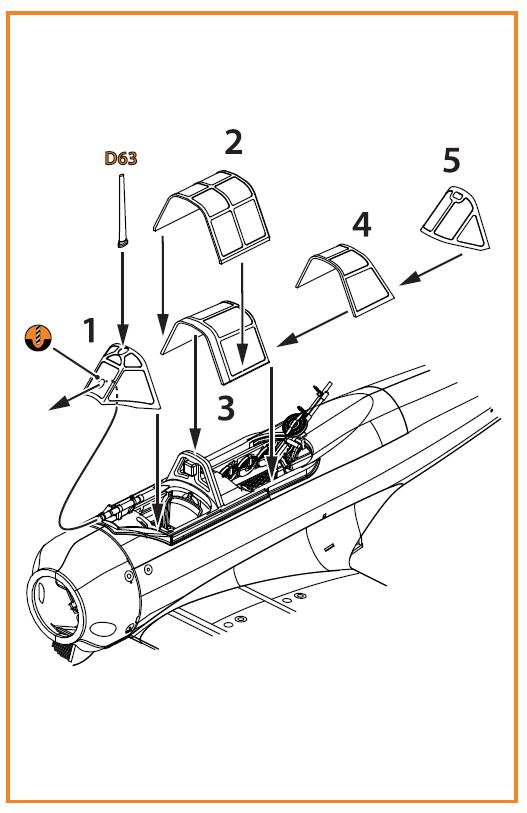 D63
2
5
4
1
3