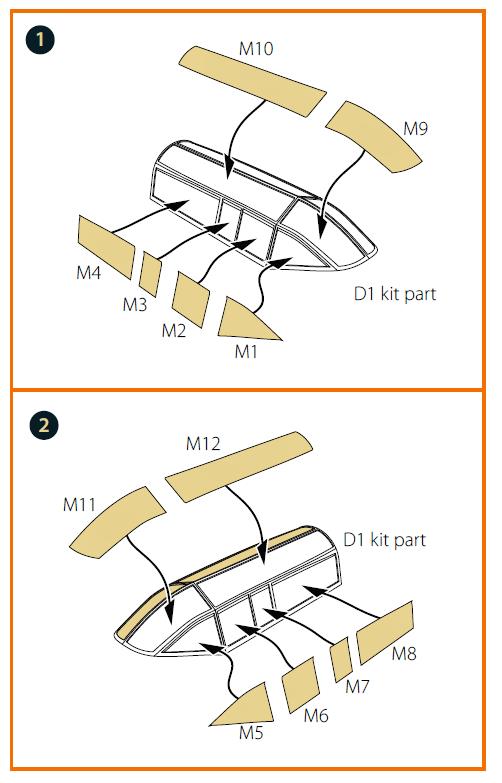 1

M10

M9

M4

M3

M2

M1

D1 kit part

2

M12

M11

D1 kit part

M8

M7

M6

M5