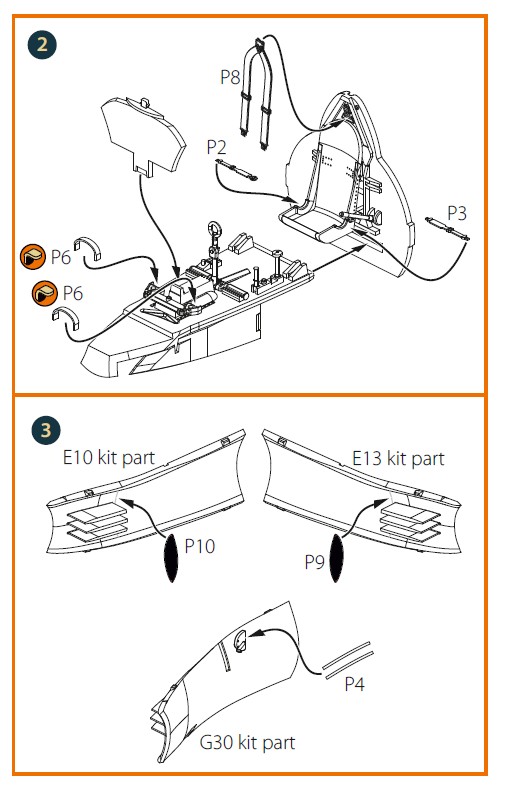 2

P8

P2

P3

P6

P6

3

E10 kit part

E13 kit part

P10

P9

P4

G30 kit part