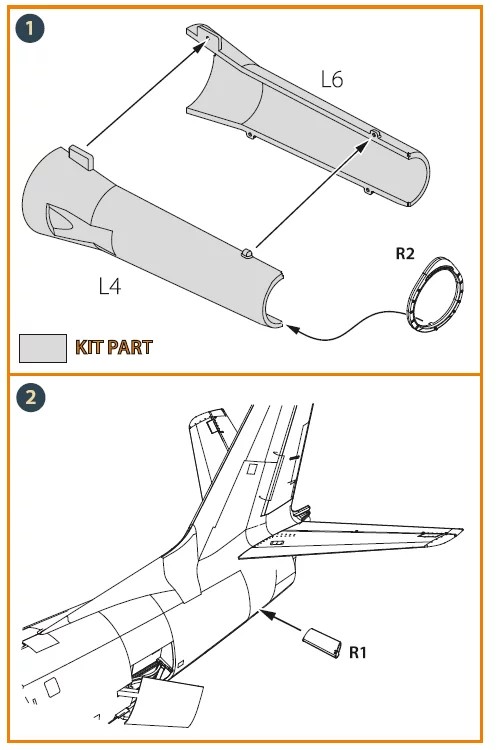 1

L6

R2

L4

KIT PART

2

R1