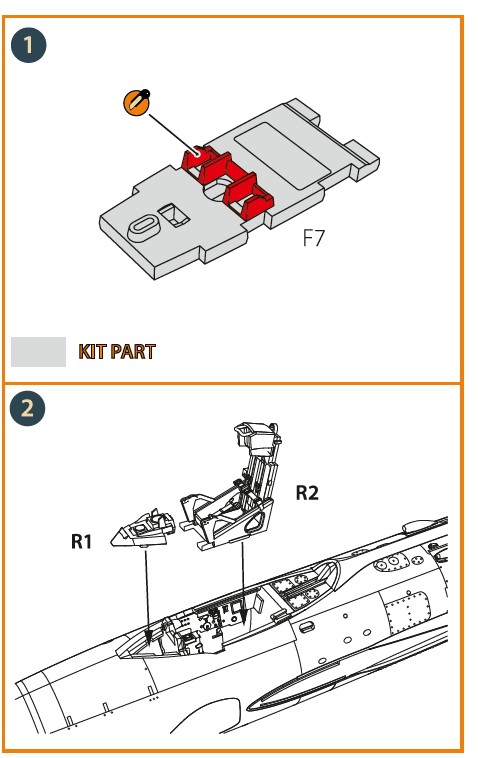 1

F7

KIT PART

2

R2

R1