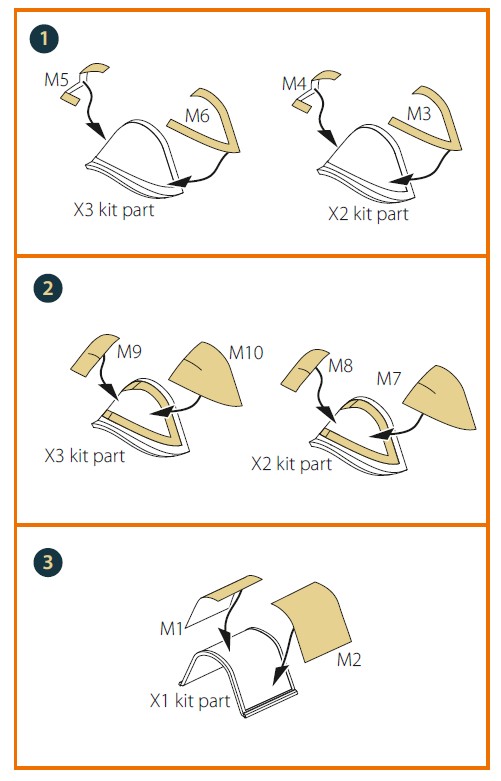 1

M5

M6

X3 kit part

M4

M3

X2 kit part

2

M9

M10

X3 kit part

M8

M7

X2 kit part

3

M1

M2

X1 kit part