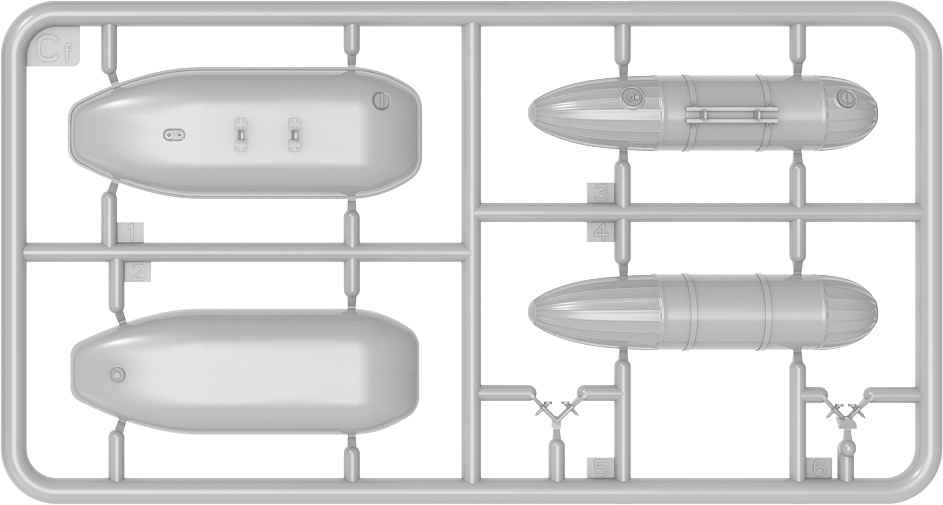 Cf
1
2
3
4
5
6